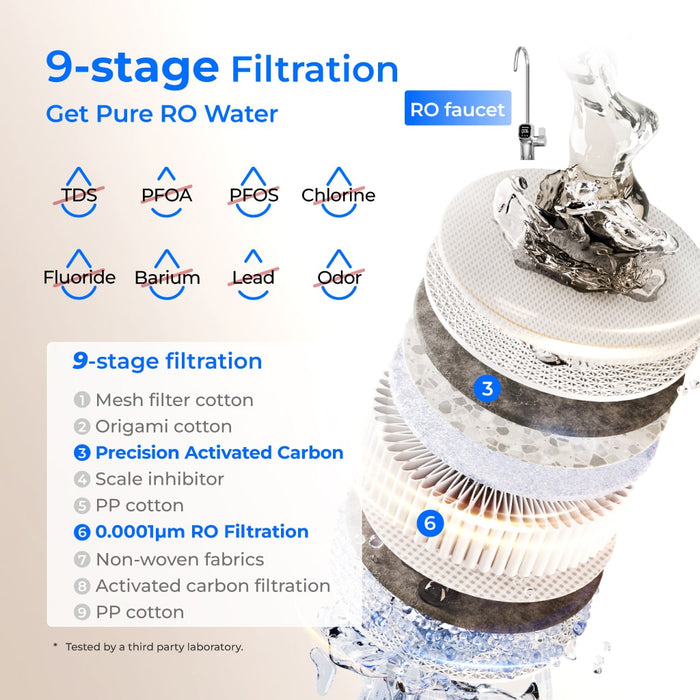 9-stage Filtration
Get Pure RO Water

RO faucet

TDS PFOA PFOS Chlorine

Fluoride Barium Lead Odor

9-stage filtration

1 Mesh filter cotton
2 Origami cotton
3 Precision Activated Carbon
4 Scale inhibitor
5 PP cotton
6 0.0001μm RO Filtration
7 Non-woven fabrics
8 Activated carbon filtration
9 PP cotton

3

6

* Tested by a third party laboratory.