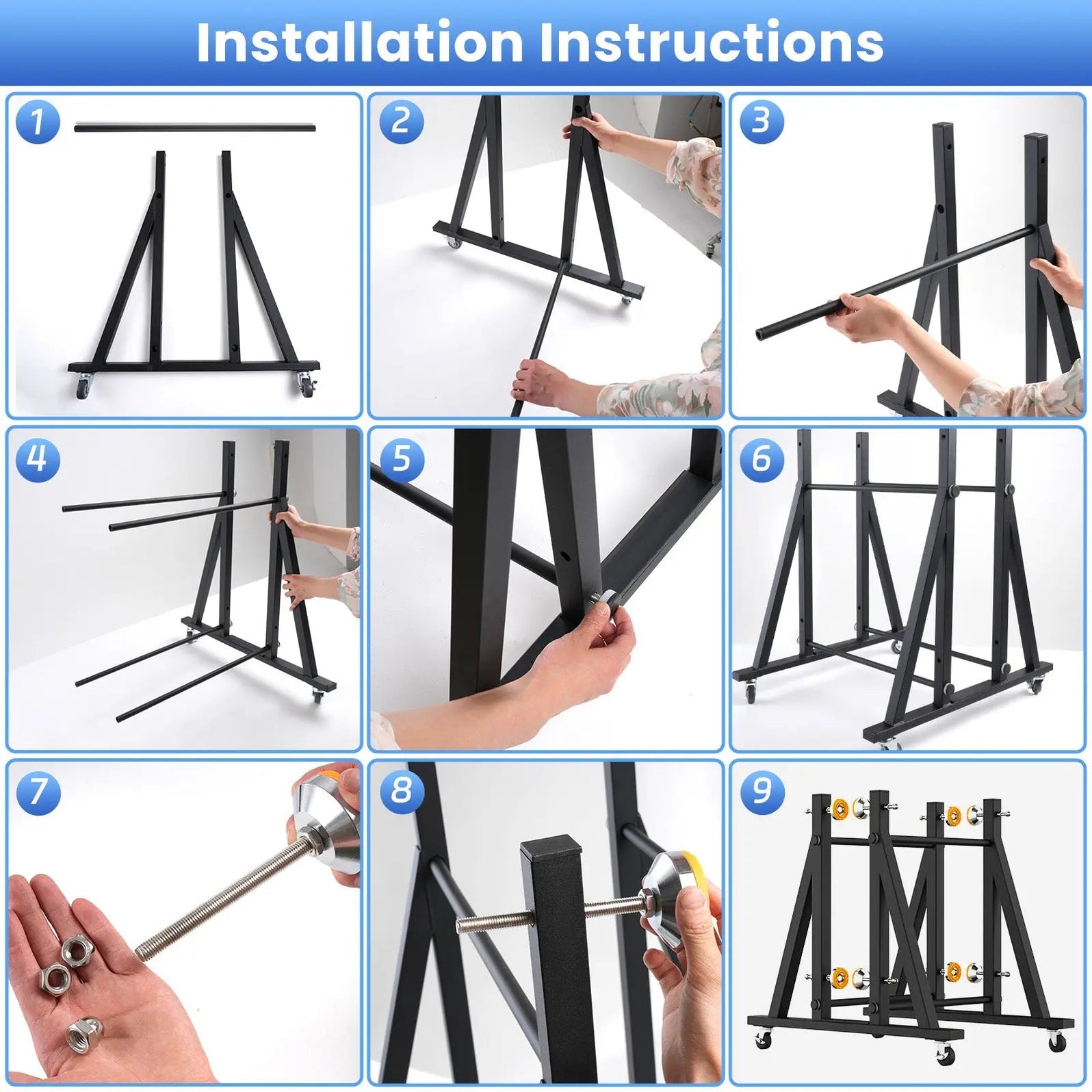 Installation Instructions

1

2

3

4

5

6

7

8

9