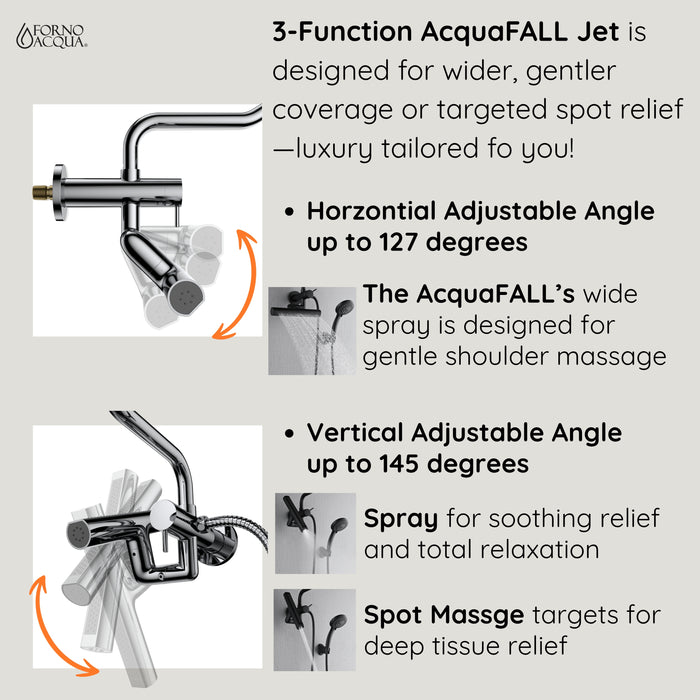 FORNO ACQUA

3-Function AcquaFALL Jet is designed for wider, gentler coverage or targeted spot relief —luxury tailored fo you!

• Horzontial Adjustable Angle up to 127 degrees

The AcquaFALL's wide spray is designed for gentle shoulder massage

• Vertical Adjustable Angle up to 145 degrees

Spray for soothing relief and total relaxation

Spot Massge targets for deep tissue relief