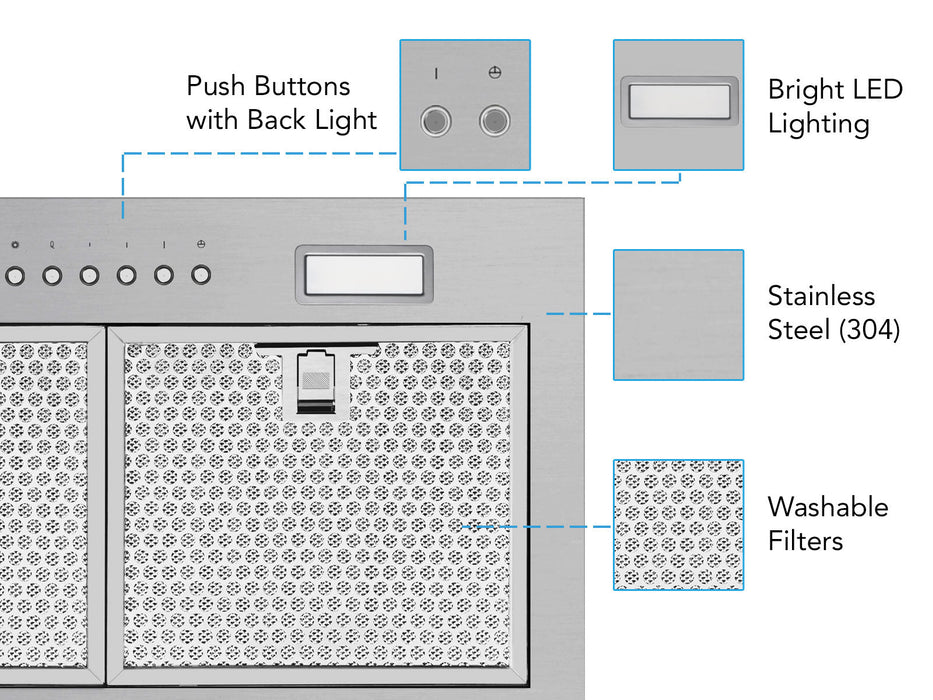 Push Buttons with Back Light

Bright LED Lighting

Stainless Steel (304)

Washable Filters