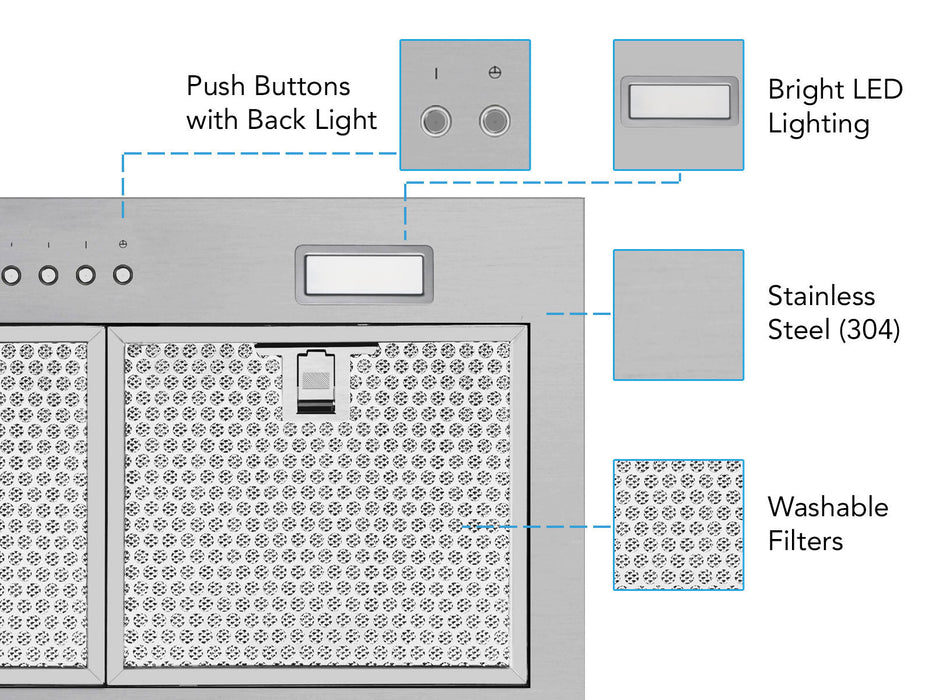 Push Buttons with Back Light

Bright LED Lighting

Stainless Steel (304)

Washable Filters