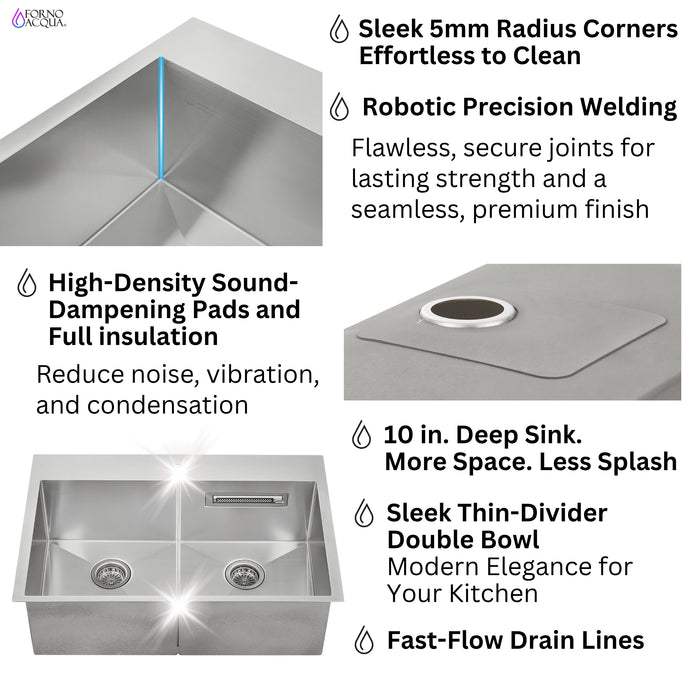 FORNO ACQUA

Sleek 5mm Radius Corners Effortless to Clean

Robotic Precision Welding

Flawless, secure joints for lasting strength and a seamless, premium finish

High-Density Sound-Dampening Pads and Full insulation

Reduce noise, vibration, and condensation

10 in. Deep Sink. More Space. Less Splash

Sleek Thin-Divider Double Bowl

Modern Elegance for Your Kitchen

Fast-Flow Drain Lines