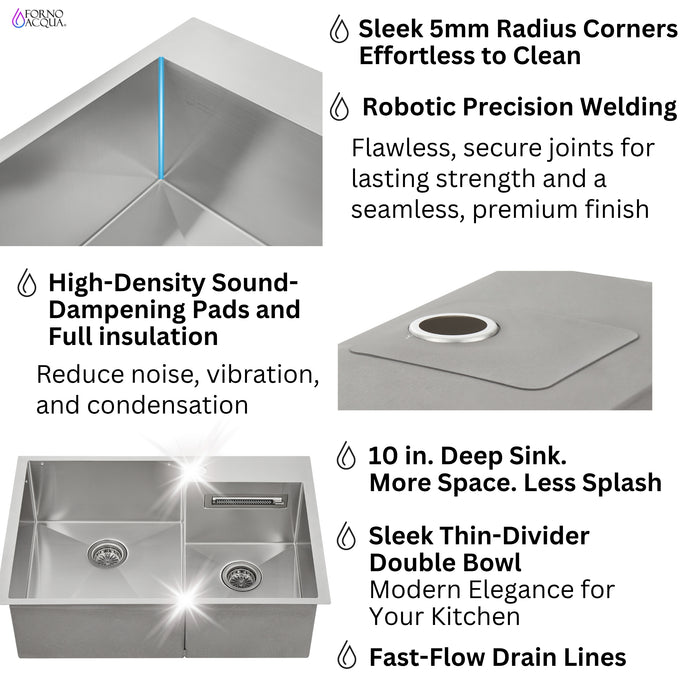 FORNO ACQUA

Sleek 5mm Radius Corners Effortless to Clean

Robotic Precision Welding

Flawless, secure joints for lasting strength and a seamless, premium finish

High-Density Sound-Dampening Pads and Full insulation

Reduce noise, vibration, and condensation

10 in. Deep Sink. More Space. Less Splash

Sleek Thin-Divider Double Bowl

Modern Elegance for Your Kitchen

Fast-Flow Drain Lines